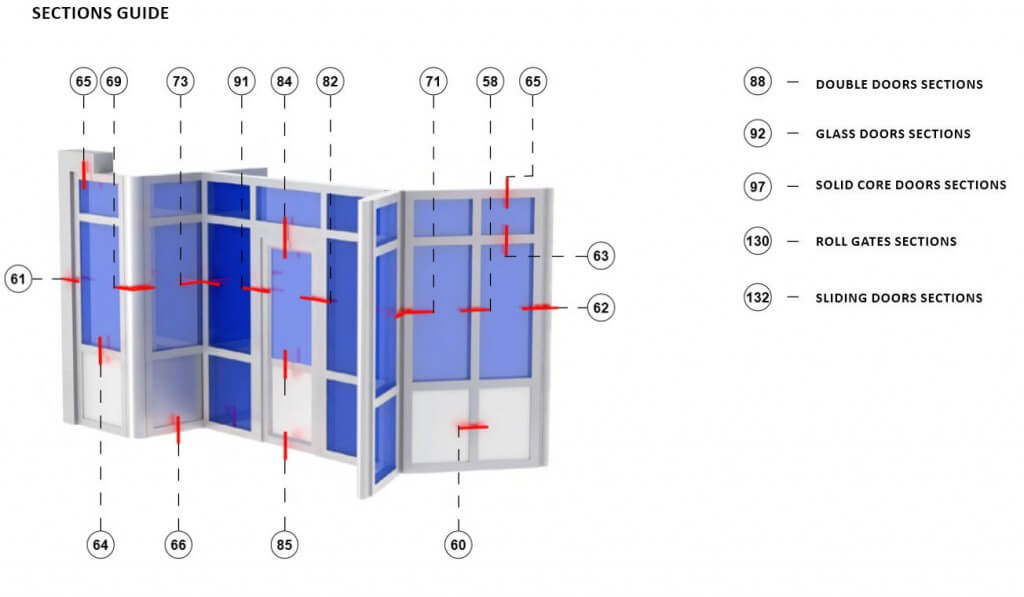 SECTIONS GUIDE

65 69 73 91 84 82 71 58 65

61

63

62

64 66 85 60

88 — DOUBLE DOORS SECTIONS

92 — GLASS DOORS SECTIONS

97 — SOLID CORE DOORS SECTIONS

130 — ROLL GATES SECTIONS

132 — SLIDING DOORS SECTIONS